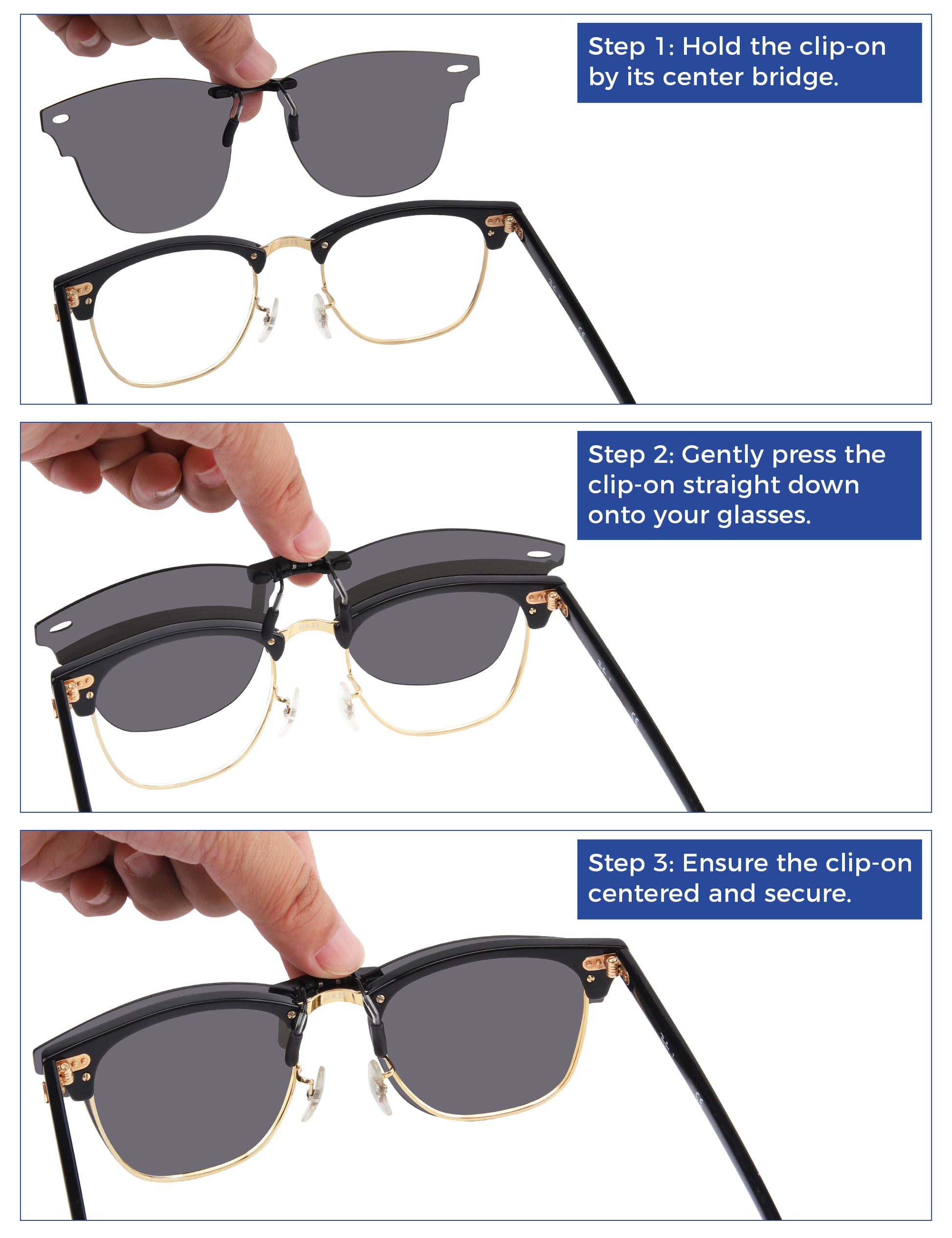 Step 1: Hold the clip-on by its center bridge.

Step 2: Gently press the clip-on straight down onto your glasses.

Step 3: Ensure the clip-on centered and secure.