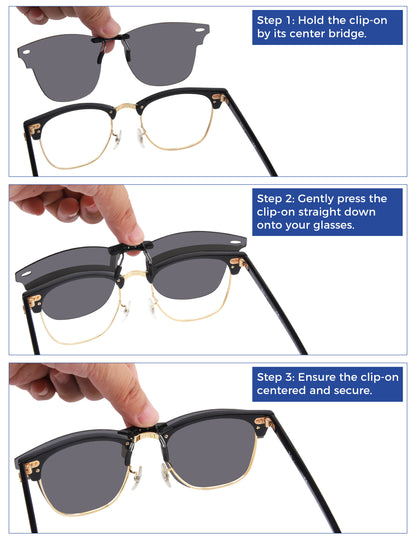 Step 1: Hold the clip-on by its center bridge.

Step 2: Gently press the clip-on straight down onto your glasses.

Step 3: Ensure the clip-on centered and secure.